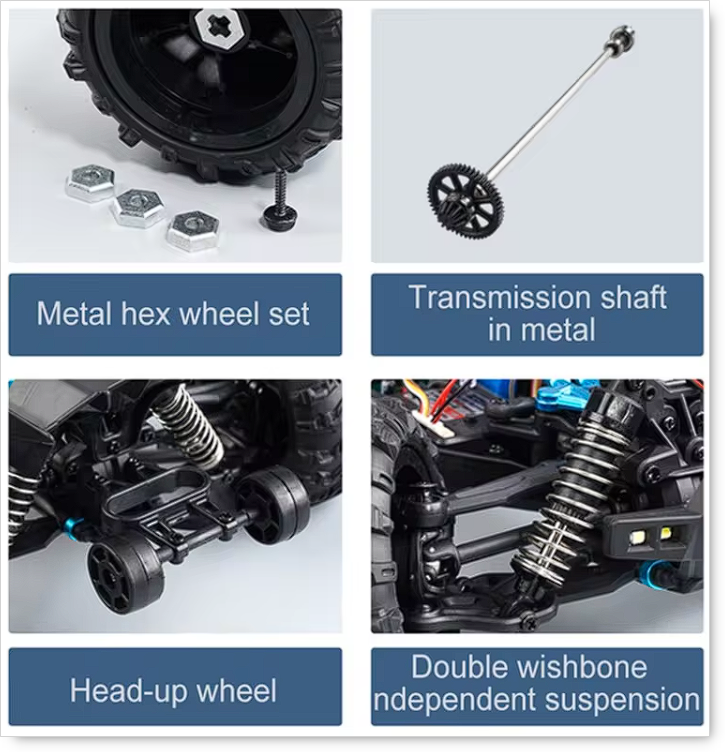 Metal hex wheel set

Transmission shaft in metal

Head-up wheel

Double wishbone ndependent suspension